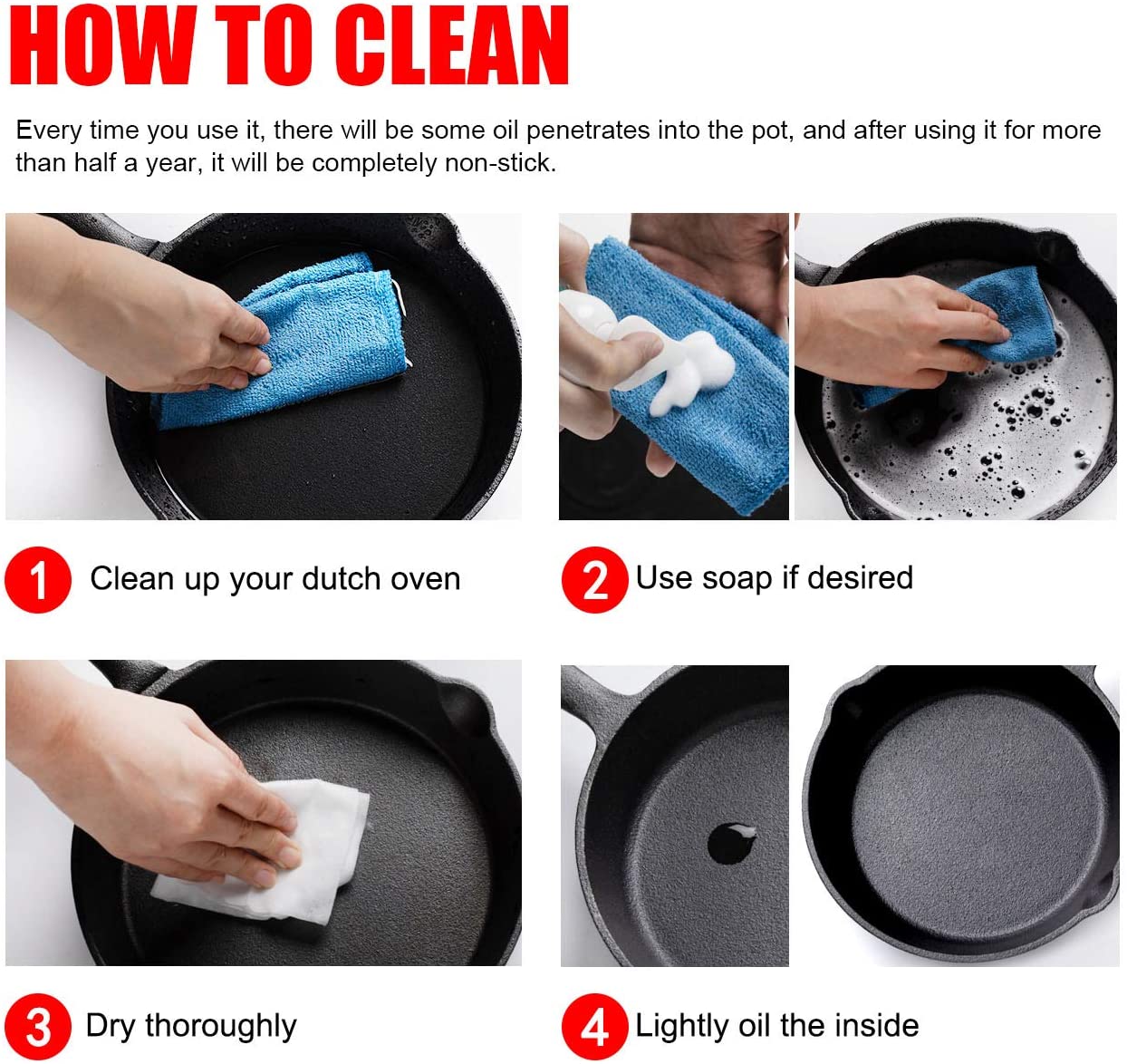 HOW TO CLEAN

Every time you use it, there will be some oil penetrates into the pot, and after using it for more than half a year, it will be completely non-stick.

1 Clean up your dutch oven

2 Use soap if desired

3 Dry thoroughly

4 Lightly oil the inside