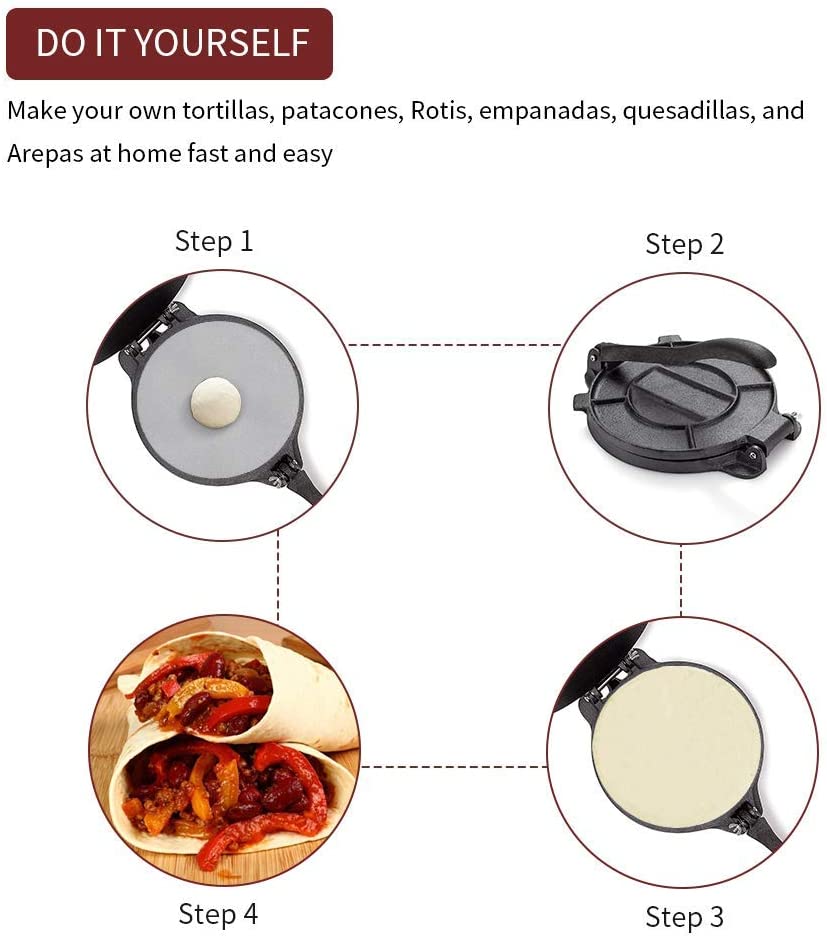 DO IT YOURSELF

Make your own tortillas, patacones, Rotis, empanadas, quesadillas, and Arepas at home fast and easy

Step 1

Step 2

Step 4

Step 3